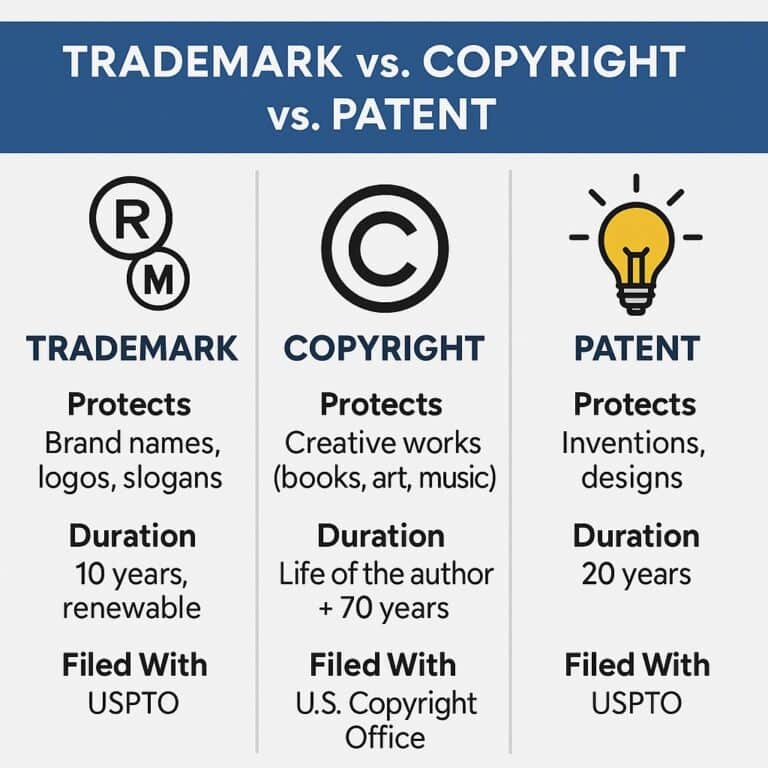 TRADEMARK vs. COPYRIGHT vs. PATENT

R
M

TRADEMARK

Protects
Brand names, logos, slogans

Duration
10 years, renewable

Filed With
USPTO

C

COPYRIGHT

Protects
Creative works (books, art, music)

Duration
Life of the author + 70 years

Filed With
U.S. Copyright Office

PATENT

Protects
Inventions, designs

Duration
20 years

Filed With
USPTO